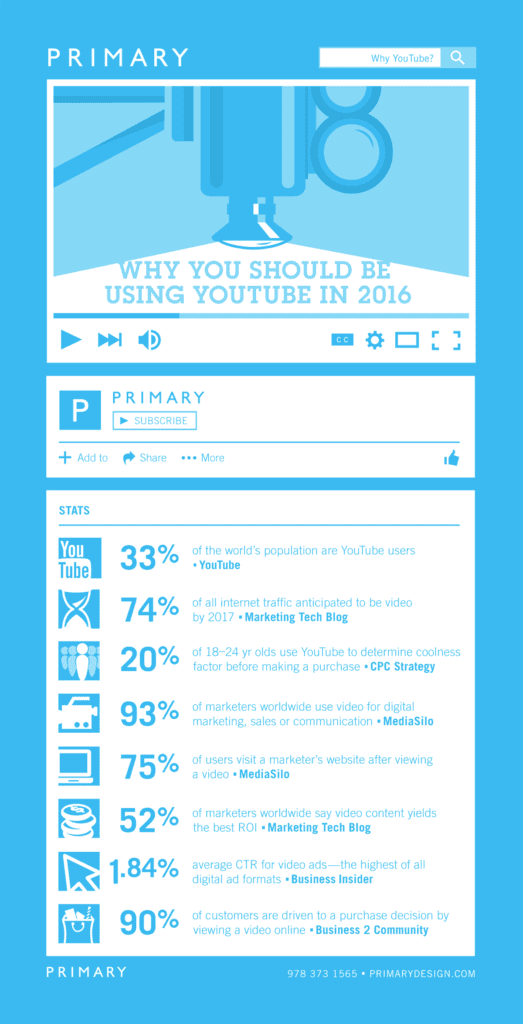 PRIMARY

Why YouTube?

WHY YOU SHOULD BE USING YOUTUBE IN 2016

CC

P

PRIMARY

SUBSCRIBE

Add to Share ••• More

STATS

You Tube 33% of the world's population are YouTube users • YouTube

74% of all internet traffic anticipated to be video by 2017 • Marketing Tech Blog

20% of 18–24 yr olds use YouTube to determine coolness factor before making a purchase • CPC Strategy

93% of marketers worldwide use video for digital marketing, sales or communication • MediaSilo

75% of users visit a marketer's website after viewing a video • MediaSilo

52% of marketers worldwide say video content yields the best ROI • Marketing Tech Blog

1.84% average CTR for video ads—the highest of all digital ad formats • Business Insider

90% of customers are driven to a purchase decision by viewing a video online • Business 2 Community

PRIMARY

978 373 1565 • PRIMARYDESIGN.COM